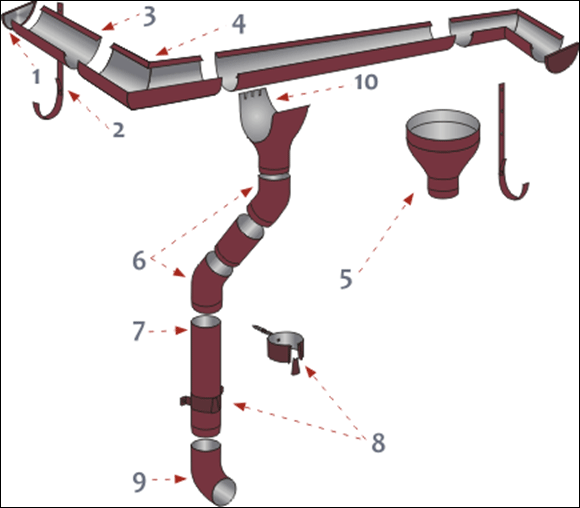 3
4
1
2
10
5
6
7
8
9